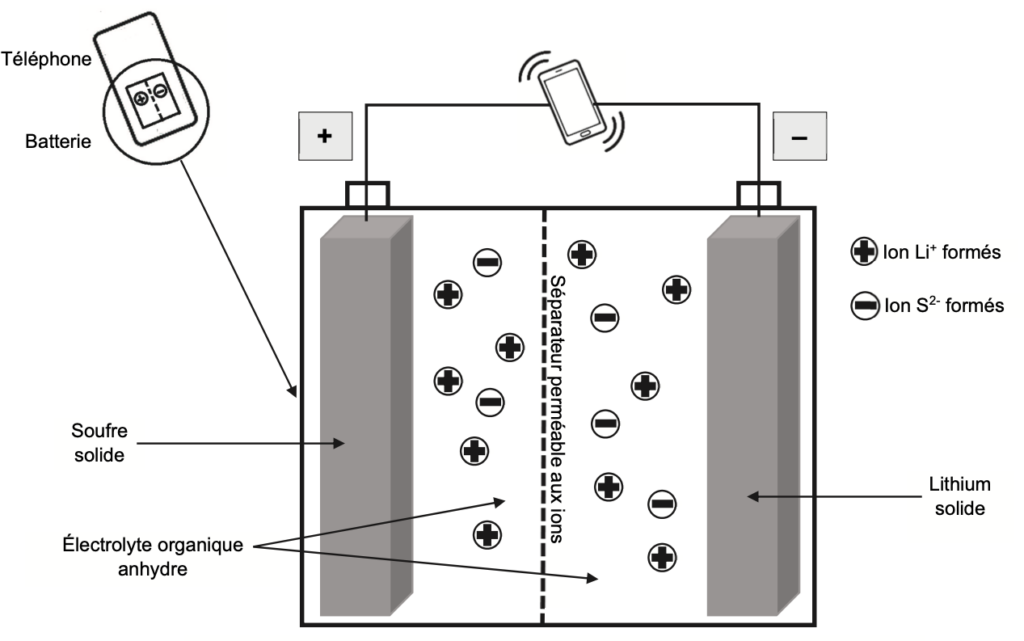 Téléphone

Batterie

+

−

Ion $Li^+$ formés

Ion $S^{2-}$ formés

Séparateur perméable aux ions

Soufre solide

Lithium solide

Électrolyte organique anhydre