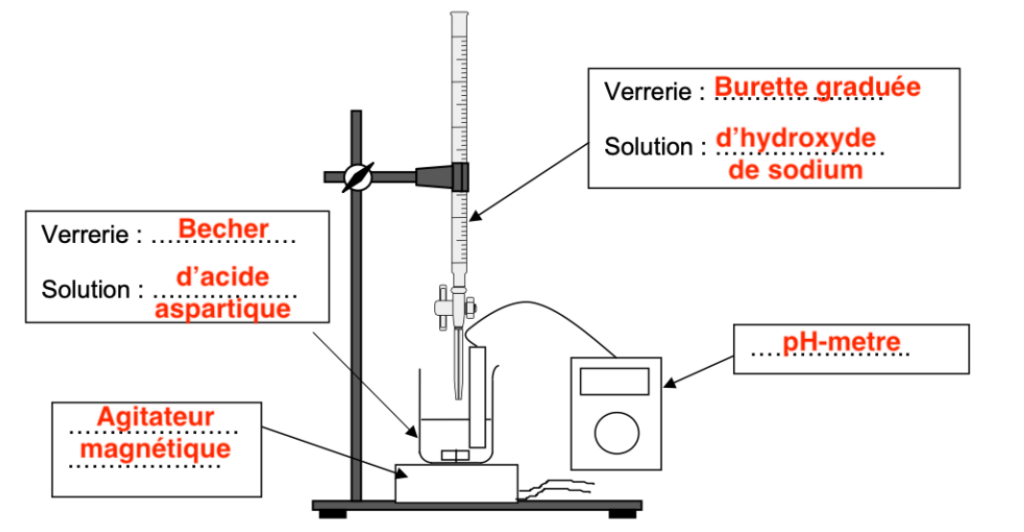 Verrerie : Burette graduée

Solution : d'hydroxyde de sodium

Verrerie : Becher

Solution : d'acide aspartique

pH-metre

Agitateur magnétique