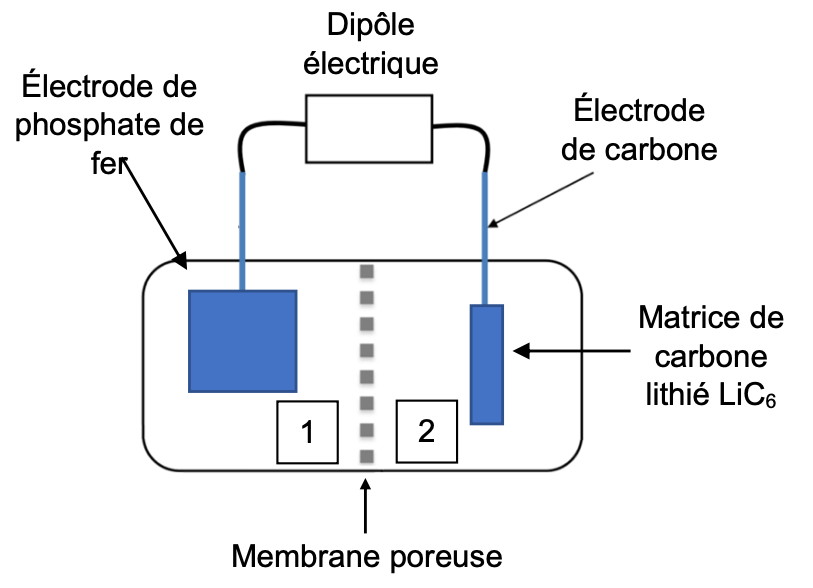 Dipôle électrique

Électrode de phosphate de fer

Électrode de carbone

Matrice de carbone lithié $LiC_6$

1

2

Membrane poreuse