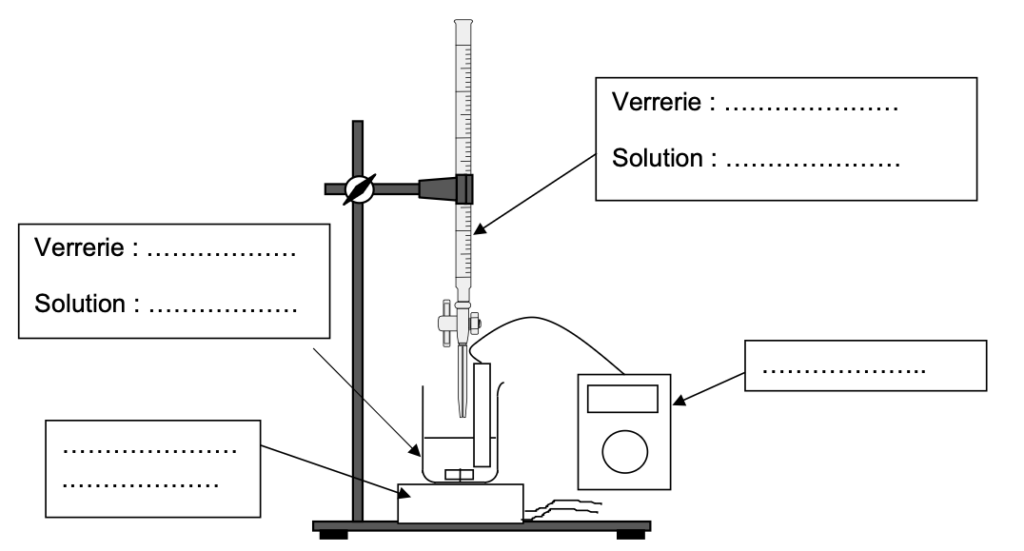 Verrerie : …………………

Solution : …………………

Verrerie : ………………

Solution : ………………

………………..

…………………
………………