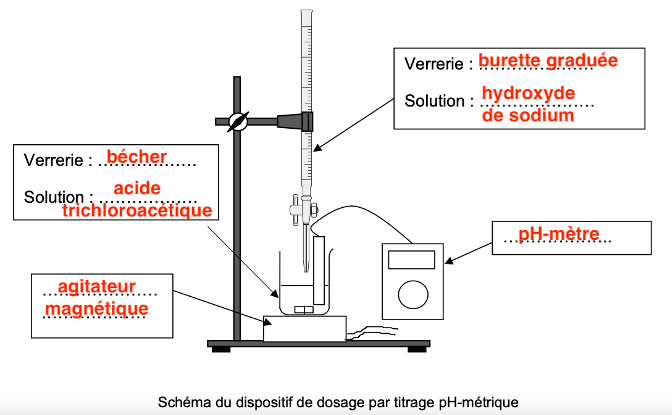 Verrerie : burette graduée

Solution : hydroxyde de sodium

Verrerie : bécher

Solution : acide trichloroacétique

pH-mètre

agitateur magnétique

Schéma du dispositif de dosage par titrage pH-métrique