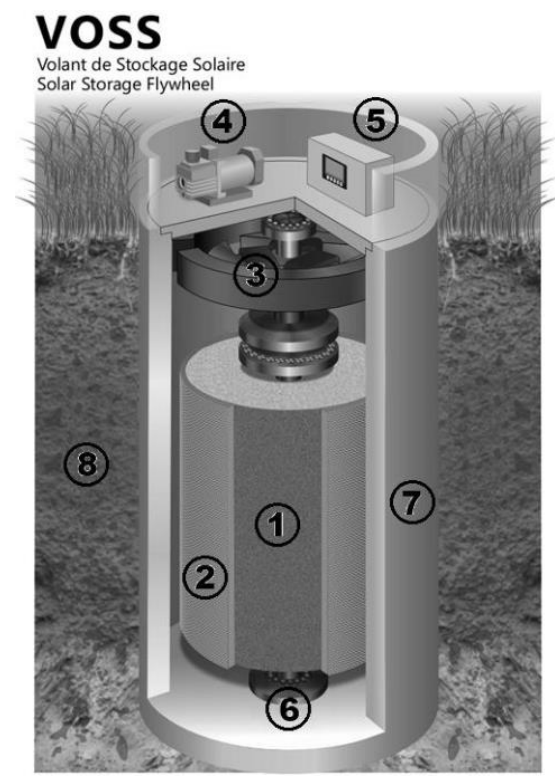 VOSS
Volant de Stockage Solaire
Solar Storage Flywheel

4
5
3
8
1
7
2
6