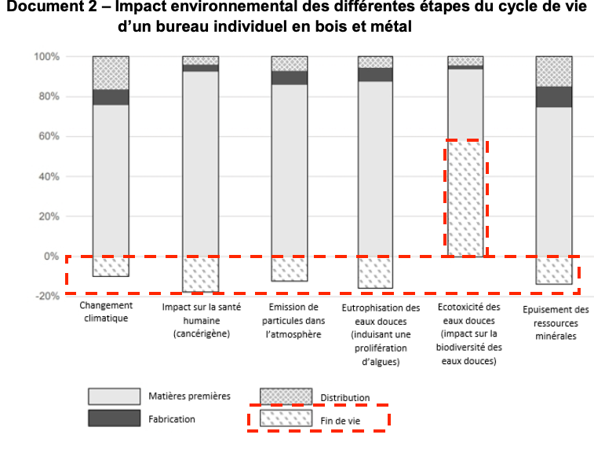 Document 2 – Impact environnemental des différentes étapes du cycle de vie d'un bureau individuel en bois et métal

100%
80%
60%
40%
20%
0%
-20%

Changement climatique

Impact sur la santé humaine (cancérigène)

Emission de particules dans l'atmosphère

Eutrophisation des eaux douces (induisant une prolifération d'algues)

Ecotoxicité des eaux douces (impact sur la biodiversité des eaux douces)

Epuisement des ressources minérales

Matières premières
Fabrication
Distribution
Fin de vie